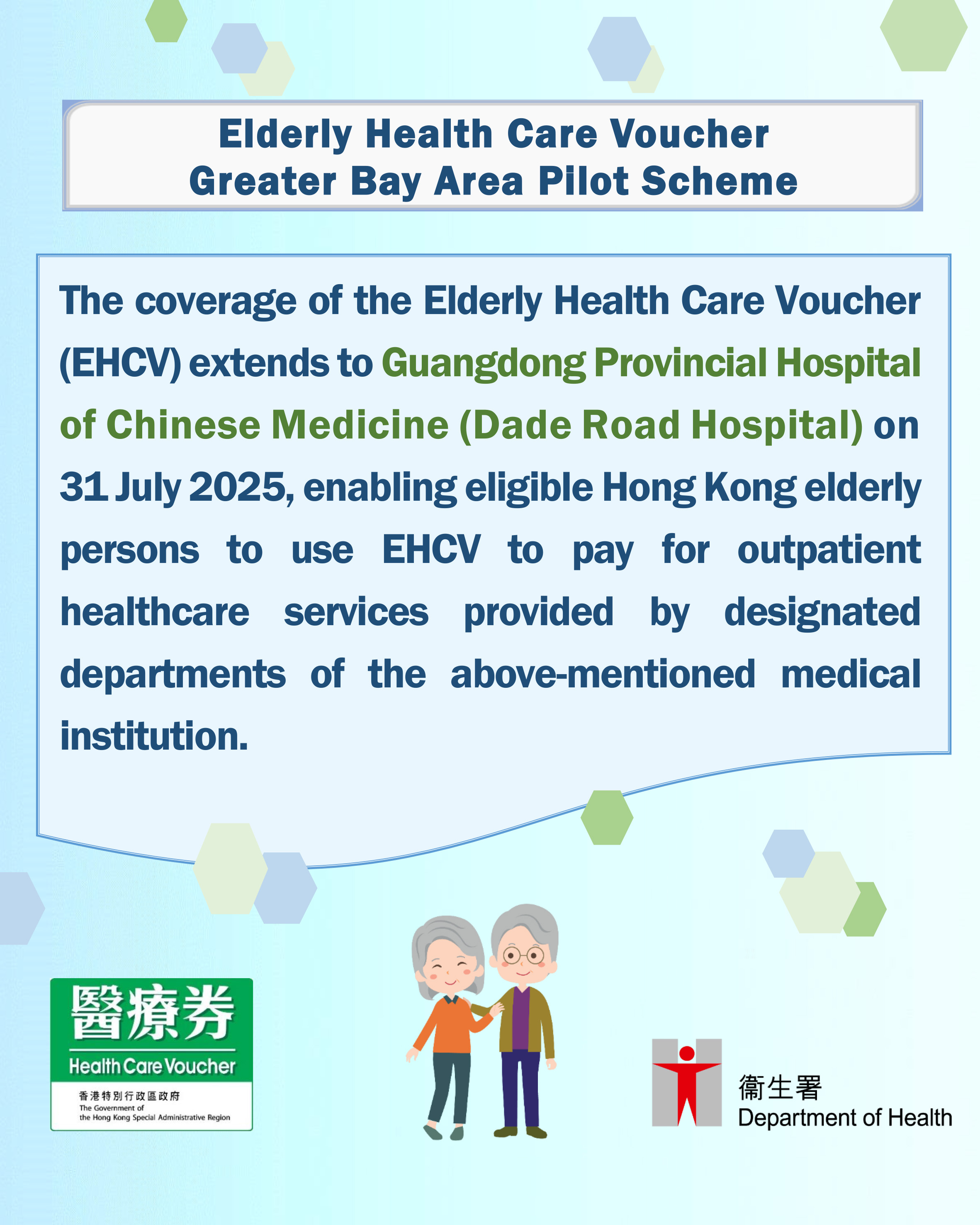 Elderly Health Care Voucher
Greater Bay Area Pilot Scheme

The coverage of the Elderly Health Care Voucher (EHCV) extends to Guangdong Provincial Hospital of Chinese Medicine (Dade Road Hospital) on 31 July 2025, enabling eligible Hong Kong elderly persons to use EHCV to pay for outpatient healthcare services provided by designated departments of the above-mentioned medical institution.

醫療券
Health Care Voucher
香港特別行政區政府
The Government of the Hong Kong Special Administrative Region

衞生署
Department of Health